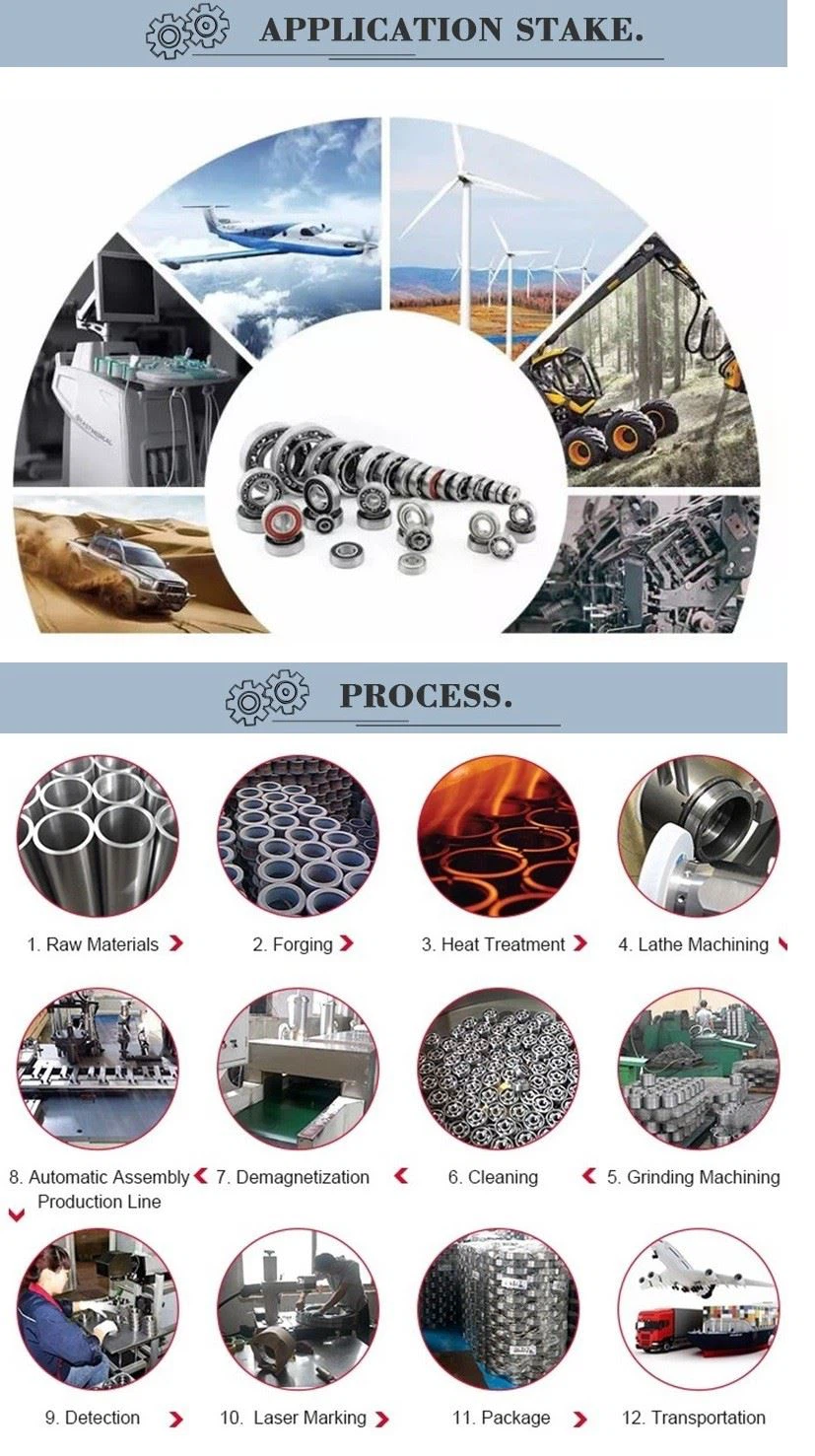 APPLICATION STAKE.

PROCESS.

1. Raw Materials

2. Forging

3. Heat Treatment

4. Lathe Machining

8. Automatic Assembly Production Line

7. Demagnetization

6. Cleaning

5. Grinding Machining

9. Detection

10. Laser Marking

11. Package

12. Transportation