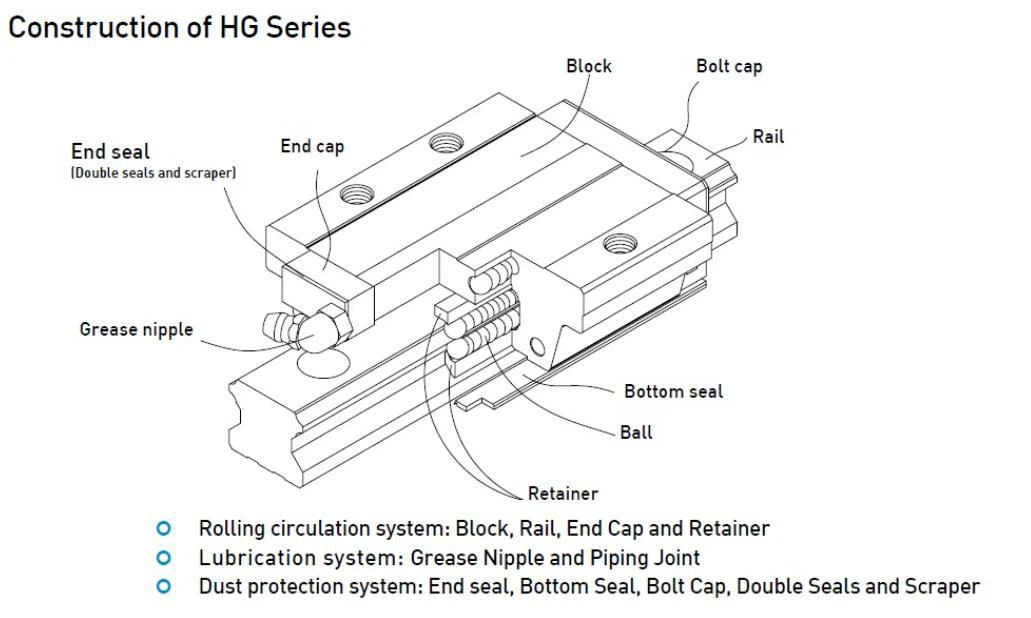 Construction of HG Series

Block
Bolt cap
Rail
End seal
(Double seals and scraper)
End cap
Grease nipple
Bottom seal
Ball
Retainer

Rolling circulation system: Block, Rail, End Cap and Retainer
Lubrication system: Grease Nipple and Piping Joint
Dust protection system: End seal, Bottom Seal, Bolt Cap, Double Seals and Scraper